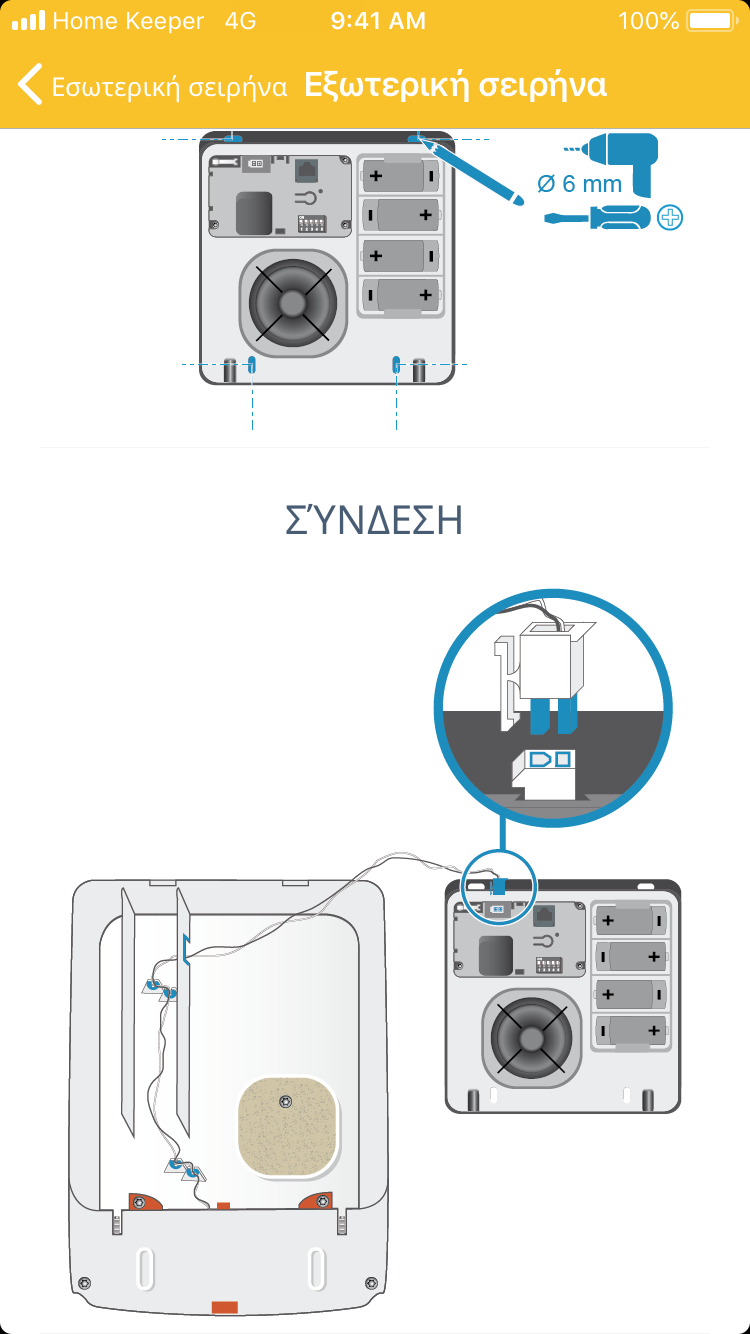 Home Keeper 4G 9:41 AM 100%

Εσωτερική σειρήνα Εξωτερική σειρήνα

Ø 6 mm

ΣΎΝΔΕΣΗ